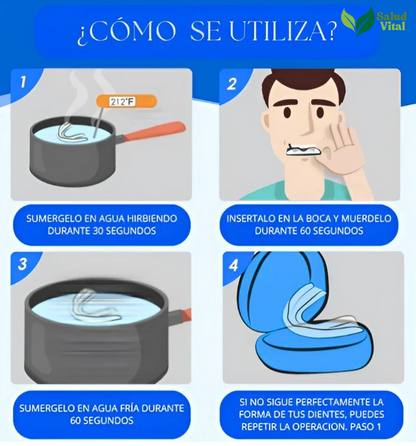 ¿CÓMO SE UTILIZA?

Salud Vital

1

212°F

SUMERGELO EN AGUA HIRBIENDO DURANTE 30 SEGUNDOS

2

INSERTALO EN LA BOCA Y MUERDELO DURANTE 60 SEGUNDOS

3

SUMERGELO EN AGUA FRÍA DURANTE 60 SEGUNDOS

4

SI NO SIGUE PERFECTAMENTE LA FORMA DE TUS DIENTES, PUEDES REPETIR LA OPERACION. PASO 1