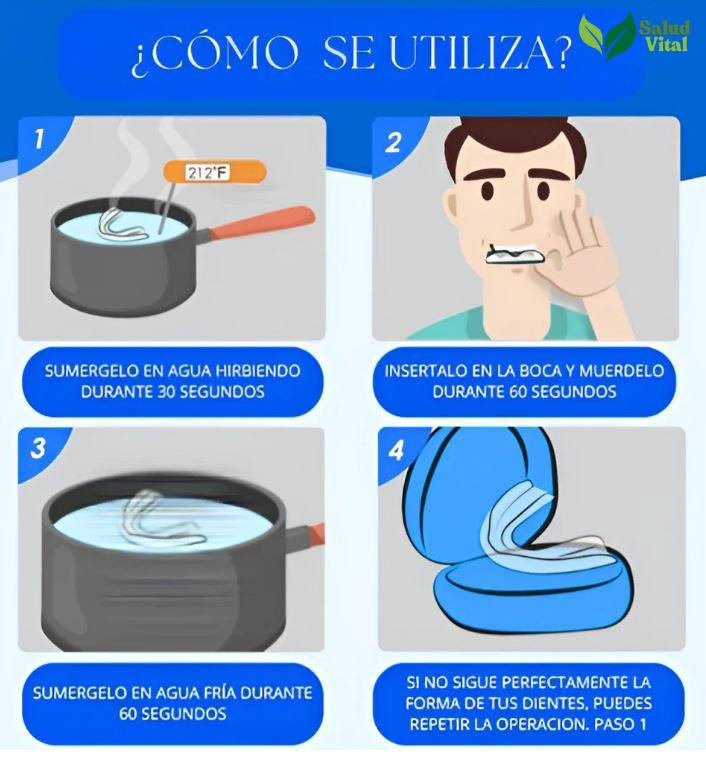 ¿CÓMO SE UTILIZA?

Salud Vital

1

212°F

SUMERGELO EN AGUA HIRBIENDO DURANTE 30 SEGUNDOS

2

INSERTALO EN LA BOCA Y MUERDELO DURANTE 60 SEGUNDOS

3

SUMERGELO EN AGUA FRÍA DURANTE 60 SEGUNDOS

4

SI NO SIGUE PERFECTAMENTE LA FORMA DE TUS DIENTES, PUEDES REPETIR LA OPERACION. PASO 1