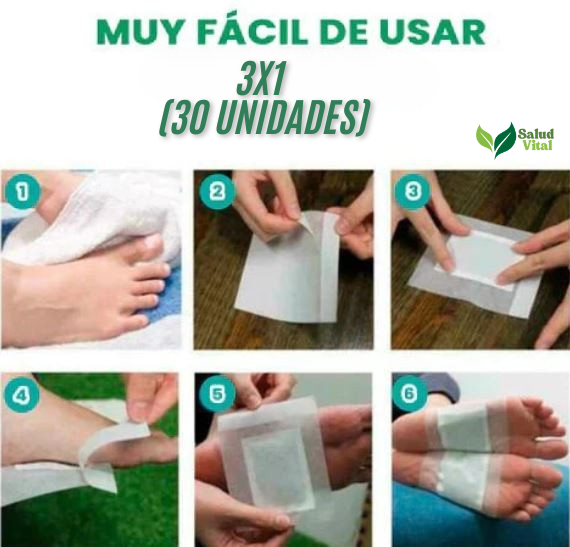 MUY FÁCIL DE USAR
3X1
(30 UNIDADES)

Salud Vital

1
2
3
4
5
6